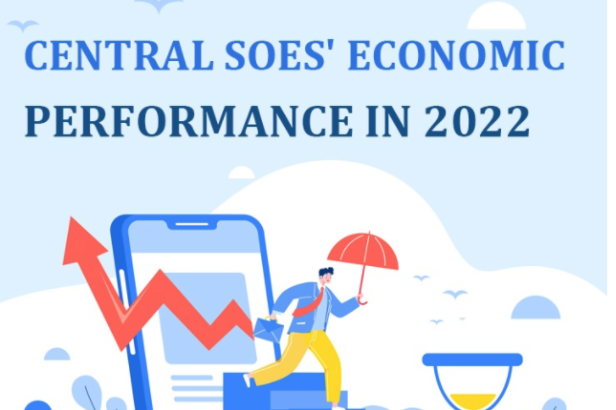 CENTRAL SOES' ECONOMIC PERFORMANCE IN 2022