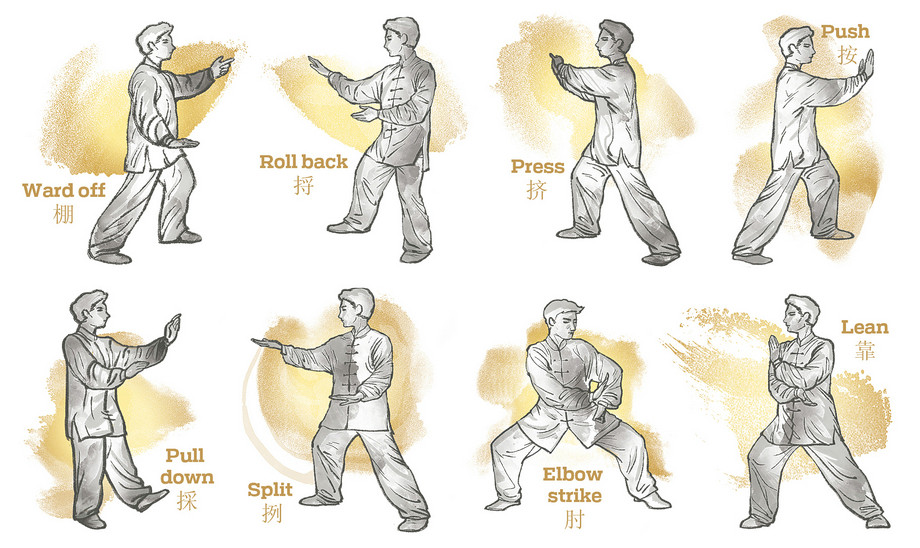 Ward off
棚

Roll back
捋

Press
挤

Push
按

Pull down
採

Split
挒

Elbow strike
肘

Lean
靠